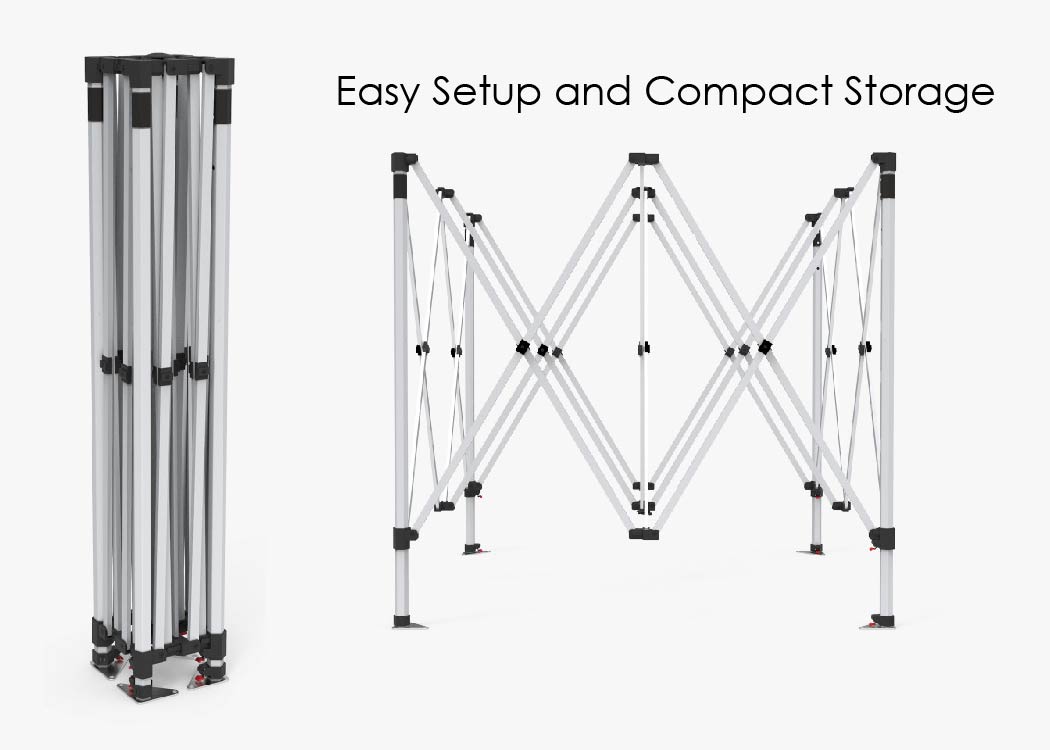 Easy Setup and Compact Storage